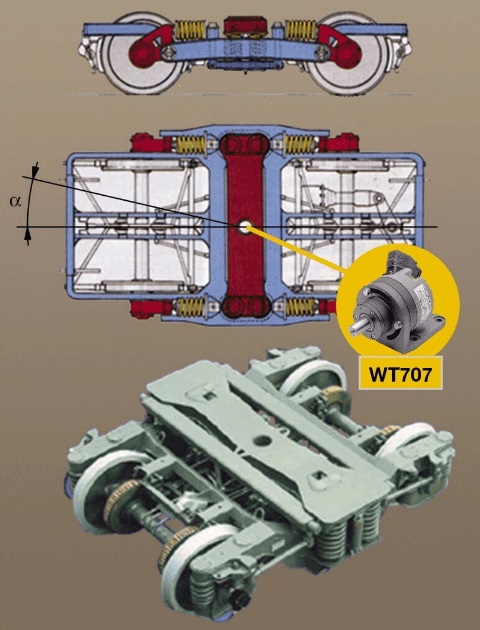 $\alpha$

WT707